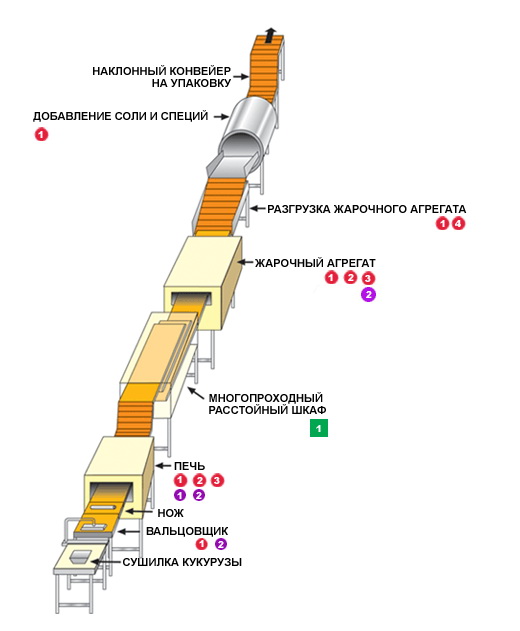 НАКЛОННЫЙ КОНВЕЙЕР НА УПАКОВКУ

ДОБАВЛЕНИЕ СОЛИ И СПЕЦИЙ
1

РАЗГРУЗКА ЖАРОЧНОГО АГРЕГАТА
1 4

ЖАРОЧНЫЙ АГРЕГАТ
1 2 3
2

МНОГОПРОХОДНЫЙ РАССТОЙНЫЙ ШКАФ
1

ПЕЧЬ
1 2 3
1 2

НОЖ

ВАЛЬЦОВЩИК
1 2

СУШИЛКА КУКУРУЗЫ